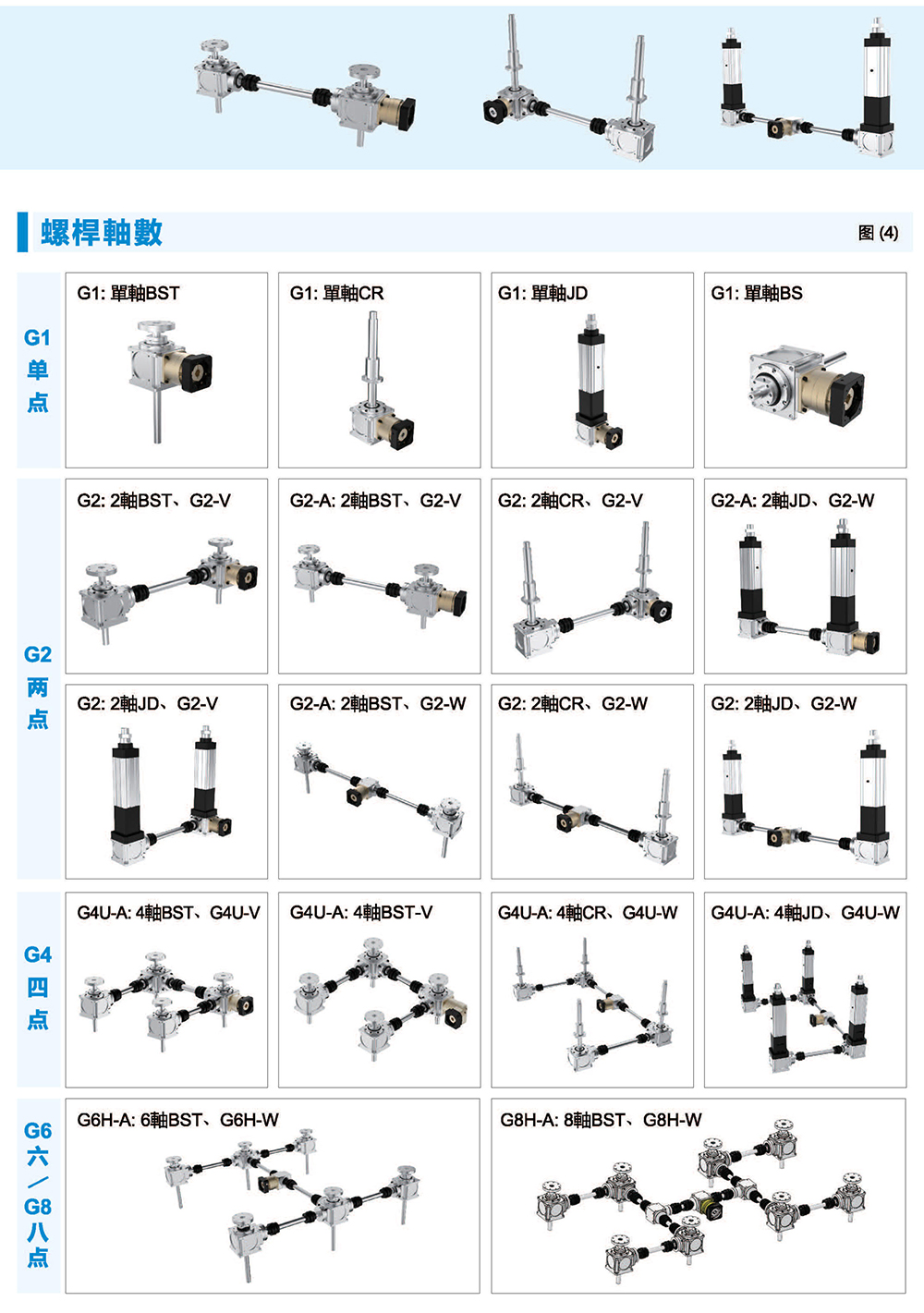 螺桿軸數

图 (4)

G1 单点

G1: 單軸BST

G1: 單軸CR

G1: 單軸JD

G1: 單軸BS

G2 两点

G2: 2軸BST、G2-V

G2-A: 2軸BST、G2-V

G2: 2軸CR、G2-V

G2-A: 2軸JD、G2-W

G2: 2軸JD、G2-V

G2-A: 2軸BST、G2-W

G2: 2軸CR、G2-W

G2: 2軸JD、G2-W

G4 四点

G4U-A: 4軸BST、G4U-V

G4U-A: 4軸BST-V

G4U-A: 4軸CR、G4U-W

G4U-A: 4軸JD、G4U-W

G6 六 / G8 八点

G6H-A: 6軸BST、G6H-W

G8H-A: 8軸BST、G8H-W